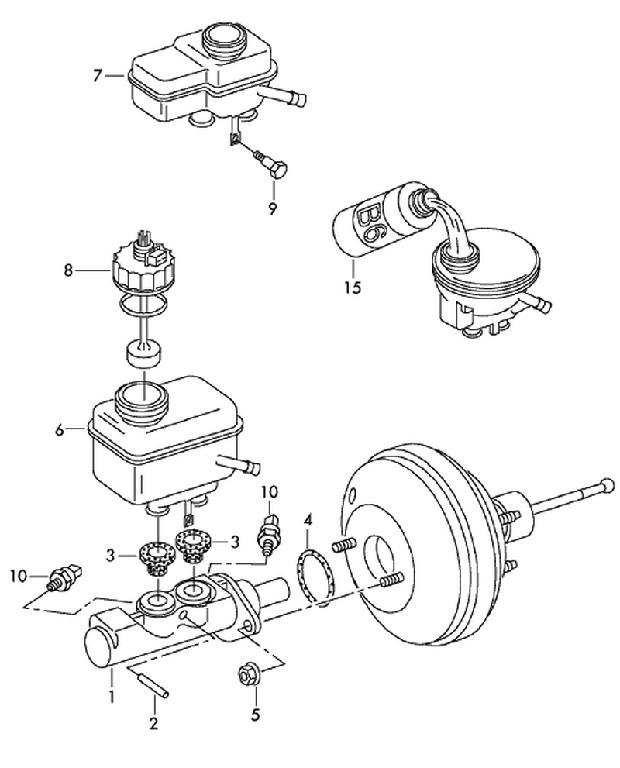 7
9
B6
15
8
6
10
4
3
3
10
1
2
5