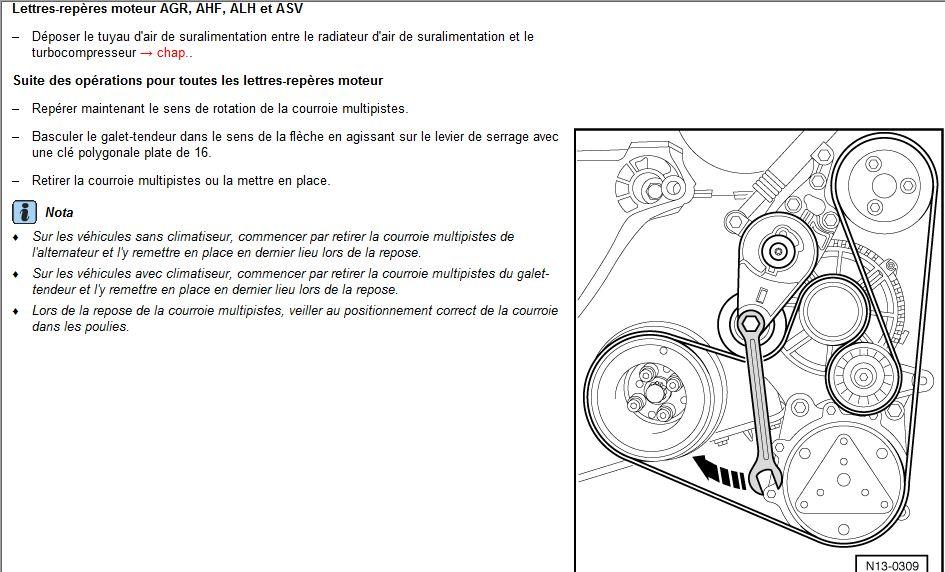 Lettres-repères moteur AGR, AHF, ALH et ASV

– Déposer le tuyau d'air de suralimentation entre le radiateur d'air de suralimentation et le turbocompresseur → chap..

Suite des opérations pour toutes les lettres-repères moteur

– Repérer maintenant le sens de rotation de la courroie multipistes.

– Basculer le galet-tendeur dans le sens de la flèche en agissant sur le levier de serrage avec une clé polygonale plate de 16.

– Retirer la courroie multipistes ou la mettre en place.

Nota

♦ Sur les véhicules sans climatiseur, commencer par retirer la courroie multipistes de l'alternateur et l'y remettre en place en dernier lieu lors de la repose.

♦ Sur les véhicules avec climatiseur, commencer par retirer la courroie multipistes du galet-tendeur et l'y remettre en place en dernier lieu lors de la repose.

♦ Lors de la repose de la courroie multipistes, veiller au positionnement correct de la courroie dans les poulies.

N13-0309