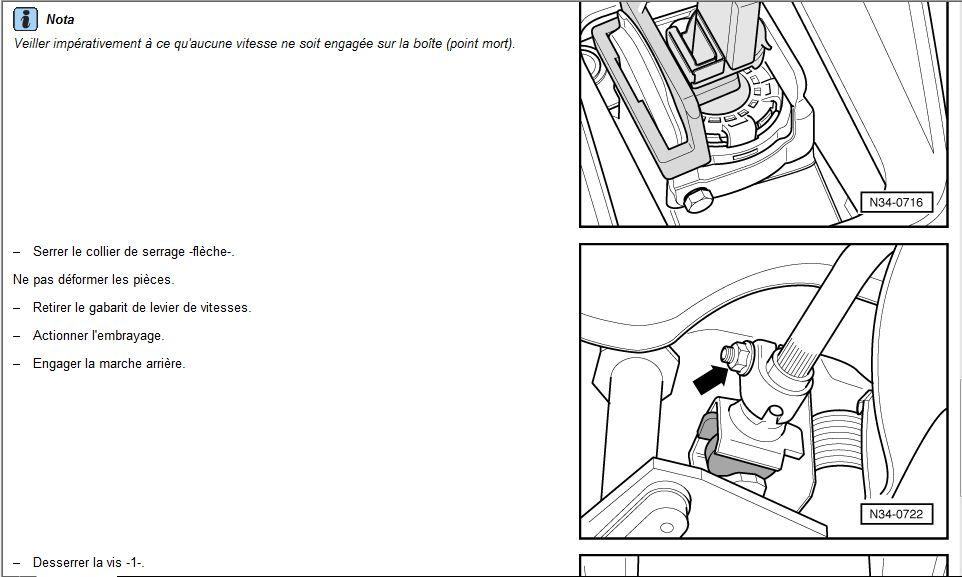 Nota
Veiller impérativement à ce qu'aucune vitesse ne soit engagée sur la boîte (point mort).

N34-0716

– Serrer le collier de serrage -flèche-.

Ne pas déformer les pièces.

– Retirer le gabarit de levier de vitesses.

– Actionner l'embrayage.

– Engager la marche arrière.

N34-0722

– Desserrer la vis -1-.