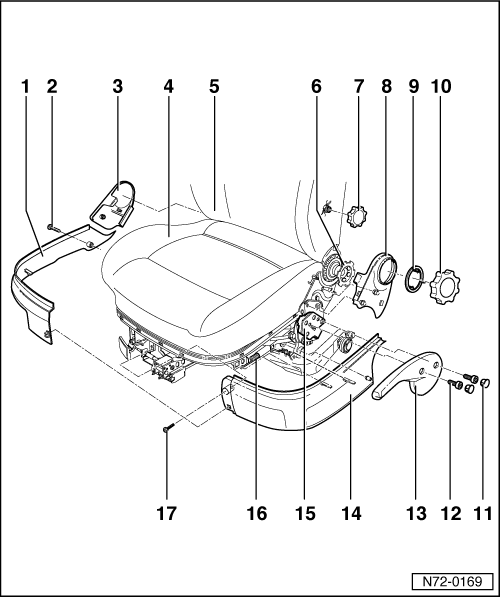 1 2 3 4 5 6 7 8 9 10

17 16 15 14 13 12 11

N72-0169