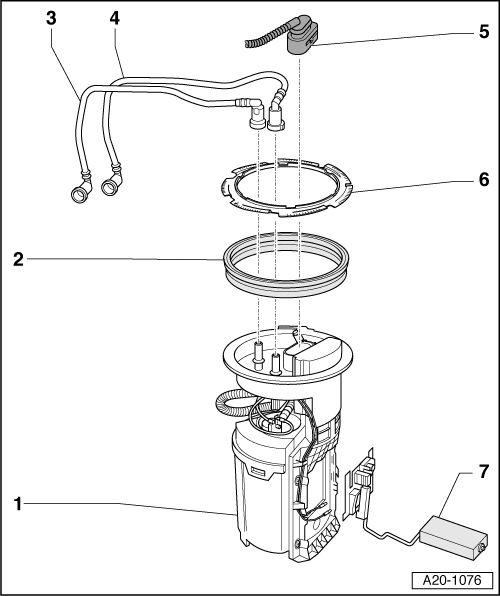 3
4
5
6
2
1
7
A20-1076