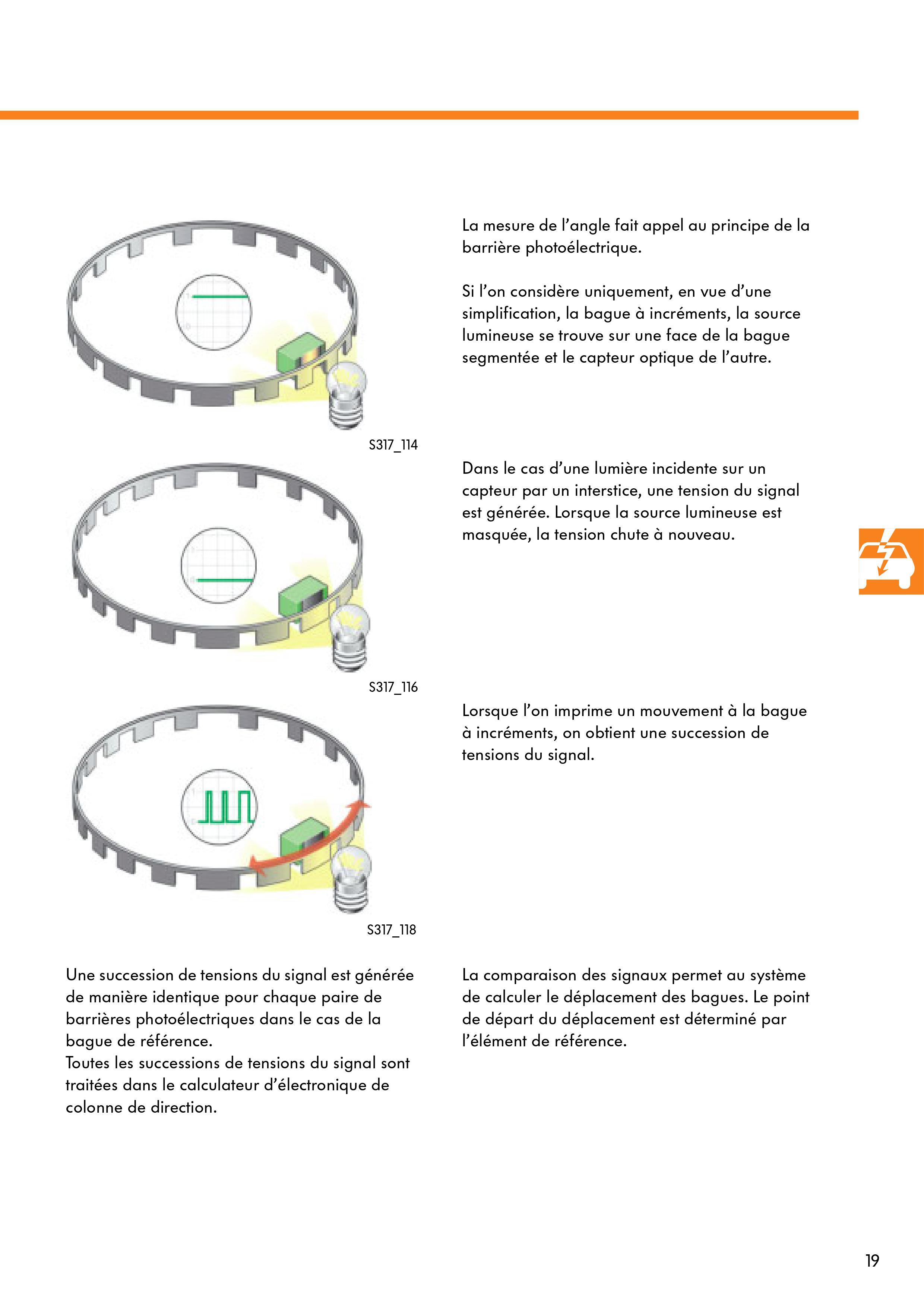 La mesure de l'angle fait appel au principe de la barrière photoélectrique.

Si l'on considère uniquement, en vue d'une simplification, la bague à incréments, la source lumineuse se trouve sur une face de la bague segmentée et le capteur optique de l'autre.

S317_114

Dans le cas d'une lumière incidente sur un capteur par un interstice, une tension du signal est générée. Lorsque la source lumineuse est masquée, la tension chute à nouveau.

S317_116

Lorsque l'on imprime un mouvement à la bague à incréments, on obtient une succession de tensions du signal.

S317_118

Une succession de tensions du signal est générée de manière identique pour chaque paire de barrières photoélectriques dans le cas de la bague de référence.
Toutes les successions de tensions du signal sont traitées dans le calculateur d'électronique de colonne de direction.

La comparaison des signaux permet au système de calculer le déplacement des bagues. Le point de départ du déplacement est déterminé par l'élément de référence.

19