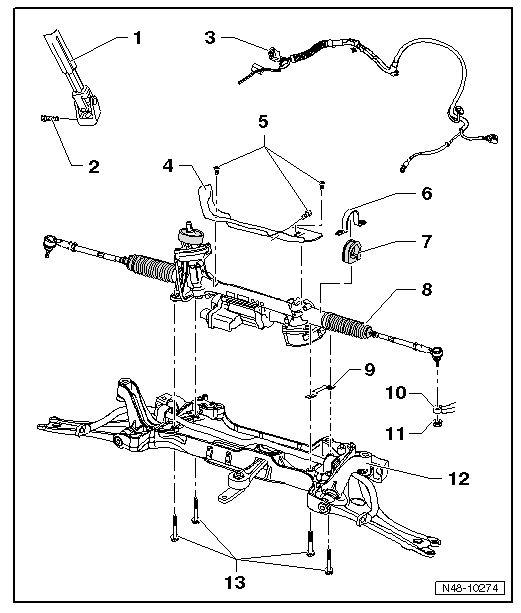 1
3
2
5
4
6
7
8
9
10
11
12
13
N48-10274