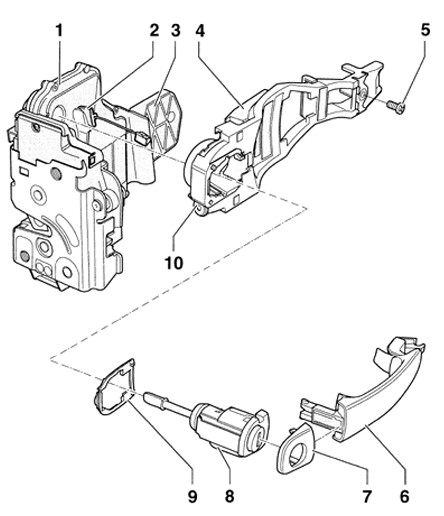 1
2
3
4
5
10
9
8
7
6