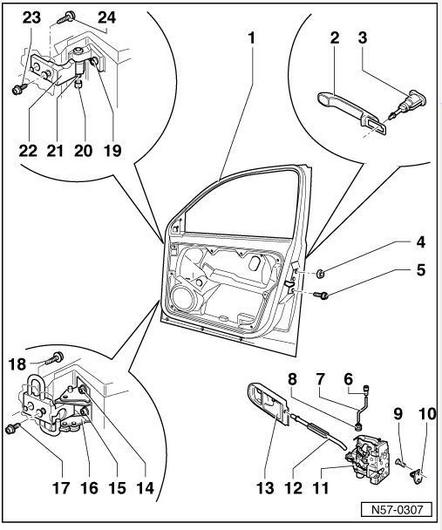 23
24
1
2
3
22 21 20 19
4
5
18
8
7
6
9
10
17 16 15 14
13 12 11
N57-0307