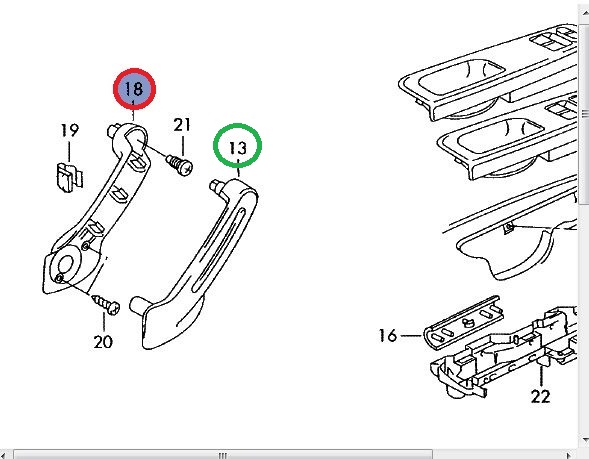 18

19

21

13

20

16

22