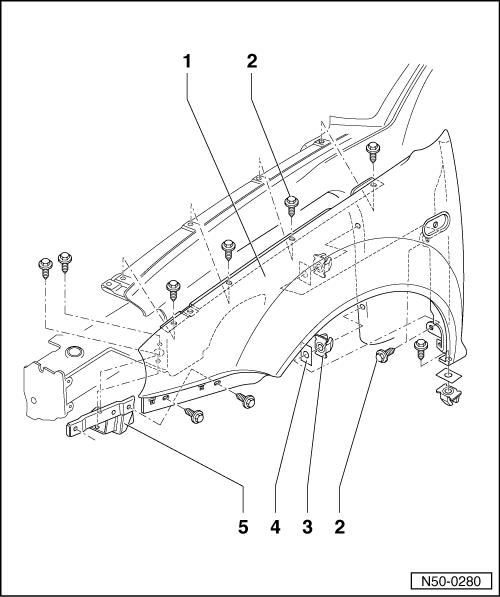 1
2
5
4
3
2
N50-0280