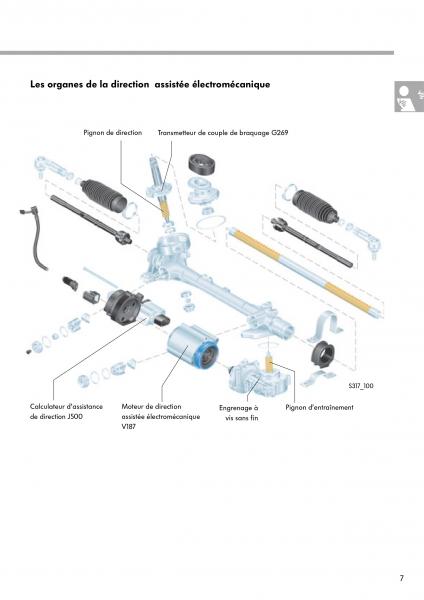 Les organes de la direction assistée électromécanique

Pignon de direction

Transmetteur de couple de braquage G269

S317_100

Calculateur d'assistance de direction J500

Moteur de direction assistée électromécanique V187

Engrenage à vis sans fin

Pignon d'entraînement

7