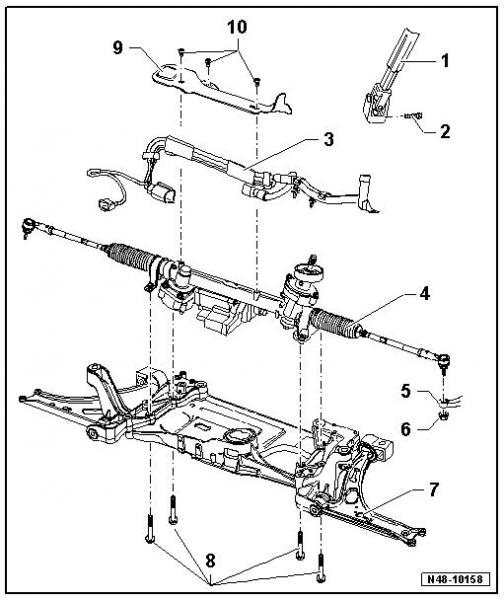 10
9
1
2
3
4
5
6
7
8
N48-10158