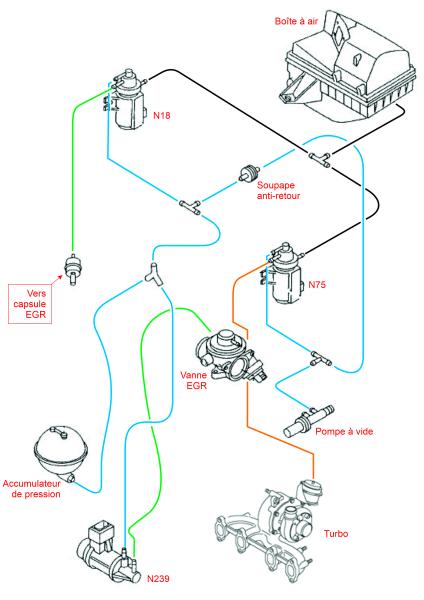 Boîte à air

N18

Soupape anti-retour

Vers capsule EGR

N75

Vanne EGR

Pompe à vide

Accumulateur de pression

Turbo

N239