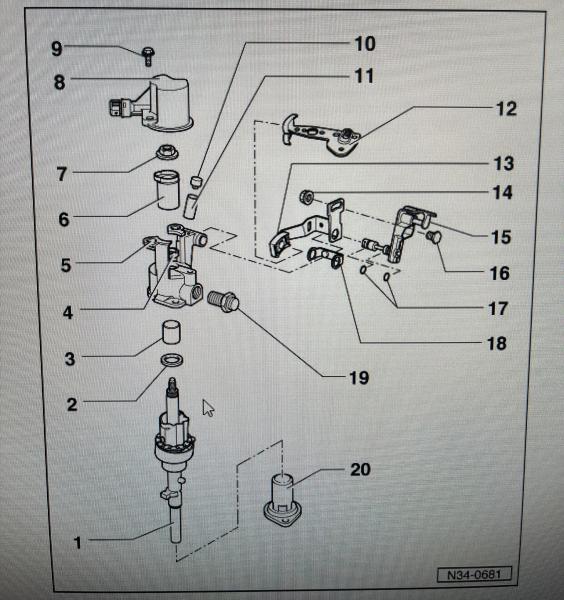 9
8
7
6
5
4
3
2
1
10
11
12
13
14
15
16
17
18
19
20
N34-0681